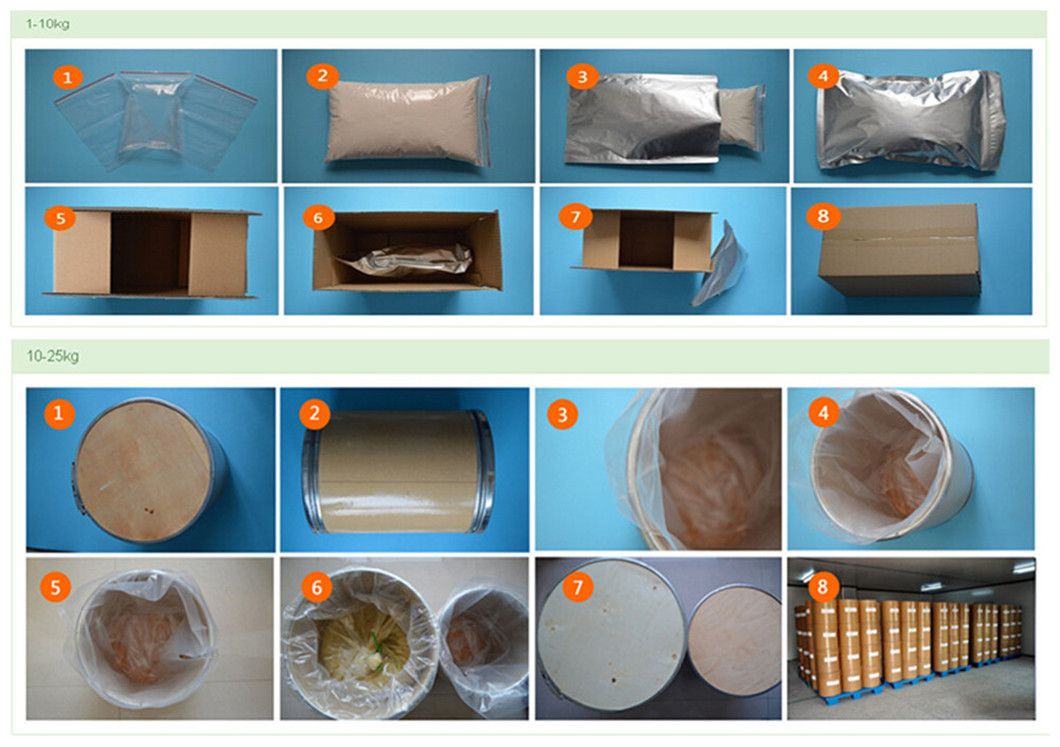 1-10kg

1
2
3
4
5
6
7
8

10-25kg

1
2
3
4
5
6
7
8