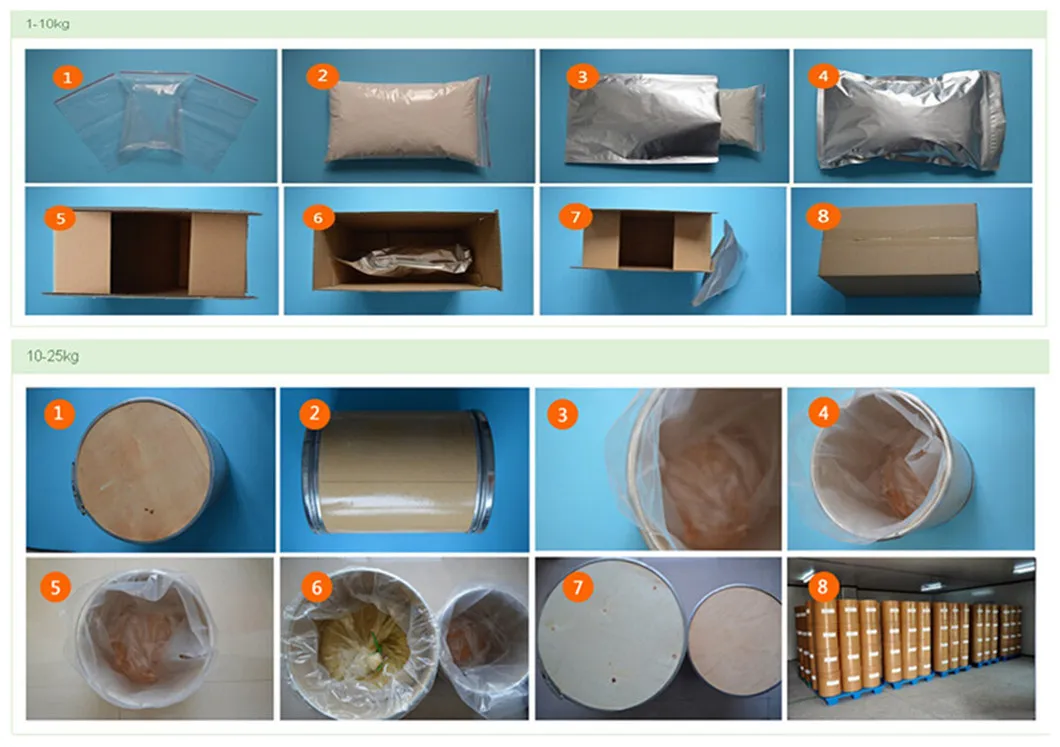 1-10kg

1

2

3

4

5

6

7

8

10-25kg

1

2

3

4

5

6

7

8