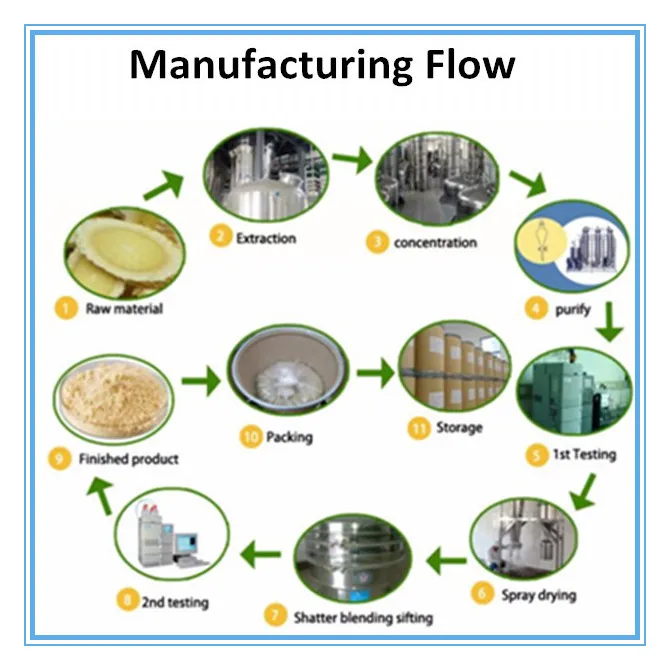 Manufacturing Flow

1 Raw material

2 Extraction

3 concentration

4 purify

5 1st Testing

6 Spray drying

7 Shatter blending sifting

8 2nd testing

9 Finished product

10 Packing

11 Storage