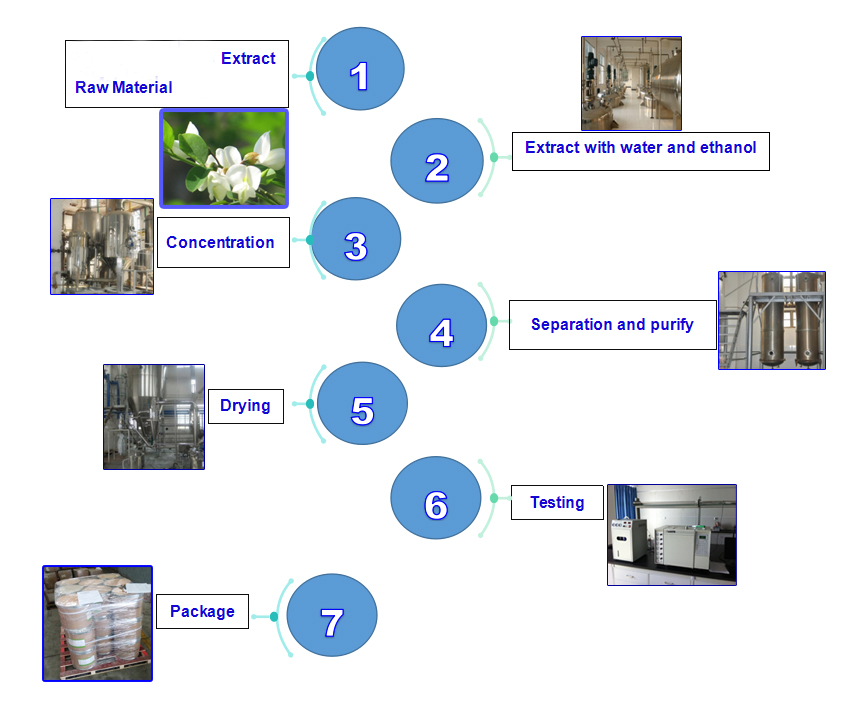 Extract
Raw Material

1

2

Extract with water and ethanol

Concentration

3

4

Separation and purify

Drying

5

6

Testing

Package

7